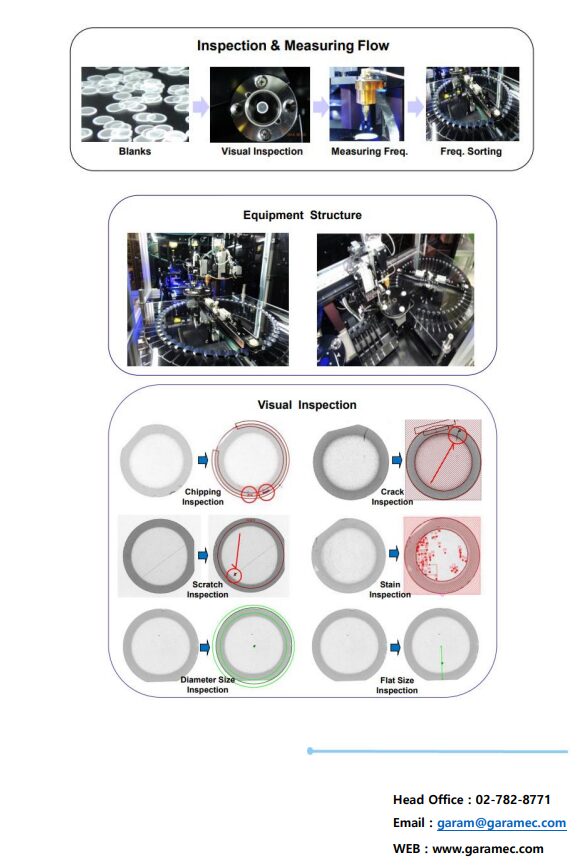 Inspection & Measuring Flow

Blanks

Visual Inspection

Measuring Freq.

Freq. Sorting

Equipment Structure

Visual Inspection

Chipping Inspection

Crack Inspection

Scratch Inspection

Stain Inspection

Diameter Size Inspection

Flat Size Inspection

Head Office : 02-782-8771

Email : garam@garamec.com

WEB : www.garamec.com