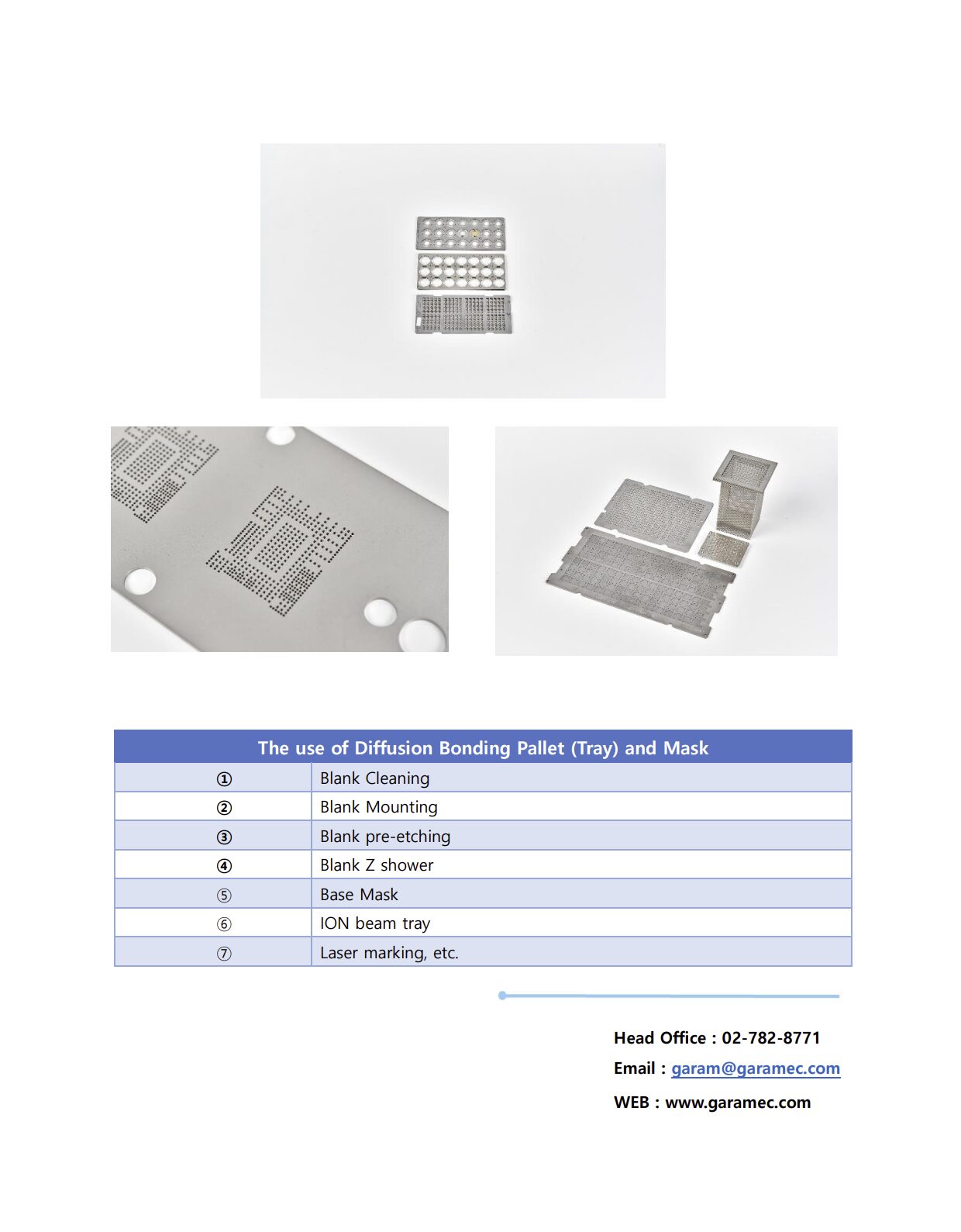 | The use of Diffusion Bonding Pallet (Tray) and Mask | |
|---|---|
| ① | Blank Cleaning |
| ② | Blank Mounting |
| ③ | Blank pre-etching |
| ④ | Blank Z shower |
| ⑤ | Base Mask |
| ⑥ | ION beam tray |
| ⑦ | Laser marking, etc. |

Head Office : 02-782-8771

Email : garam@garamec.com

WEB : www.garamec.com